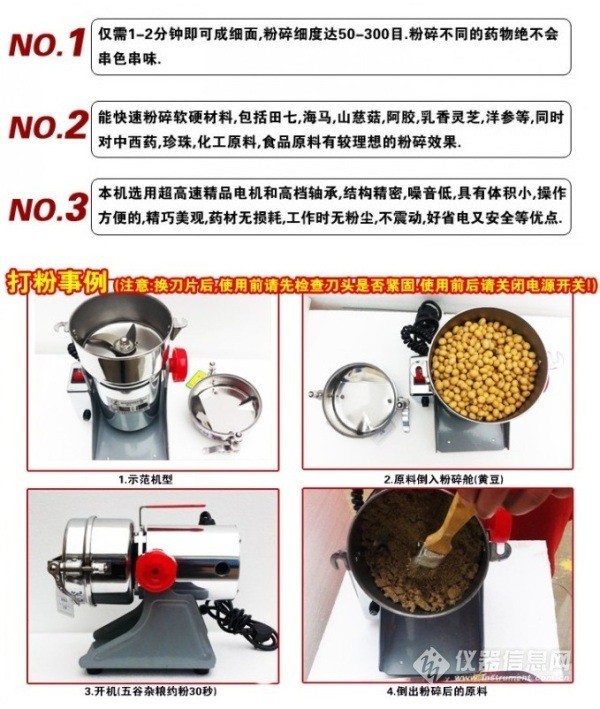 NO.1 仅需1-2分钟即可成细面,粉碎细度达50-300目.粉碎不同的药物绝不会串色串味.

NO.2 能快速粉碎软硬材料,包括田七,海马,山慈菇,阿胶,乳香灵芝,洋参等,同时对中西药,珍珠,化工原料,食品原料有较理想的粉碎效果.

NO.3 本机选用超高速精品电机和高档轴承,结构精密,噪音低,具有体积小,操作方便的,精巧美观,药材无损耗,工作时无粉尘,不震动,好省电又安全等优点.

打粉事例 (注意:换刀片后,使用前请先检查刀头是否紧固,使用前后请关闭电源开关!)

1.示范机型

2.原料倒入粉碎舱(黄豆)

3.开机(五谷杂粮约粉30秒)

4.倒出粉碎后的原料

仪器信息网
www.instrument.com.cn